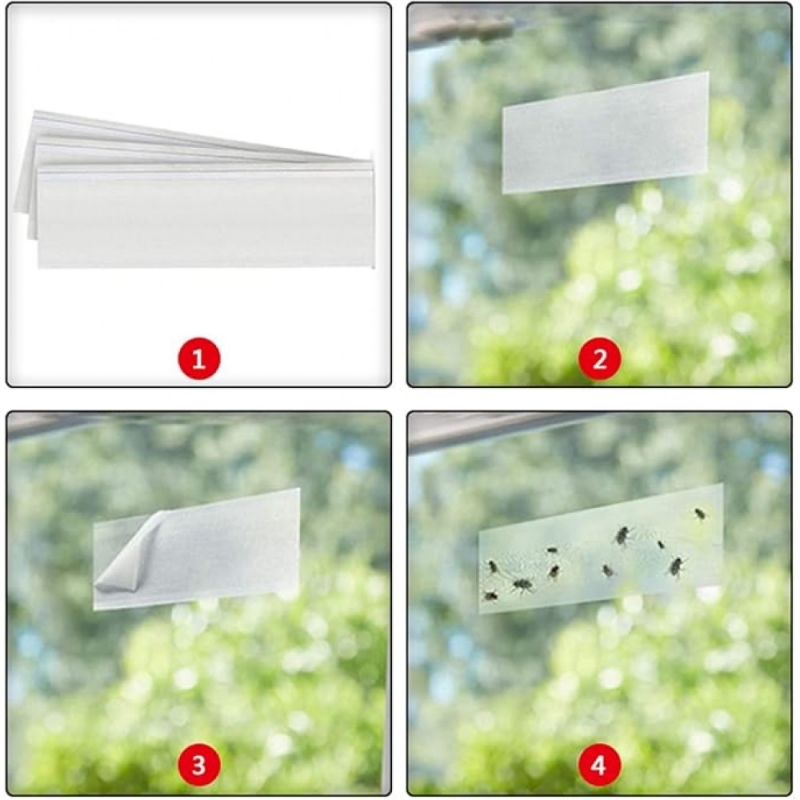 1

2

3

4